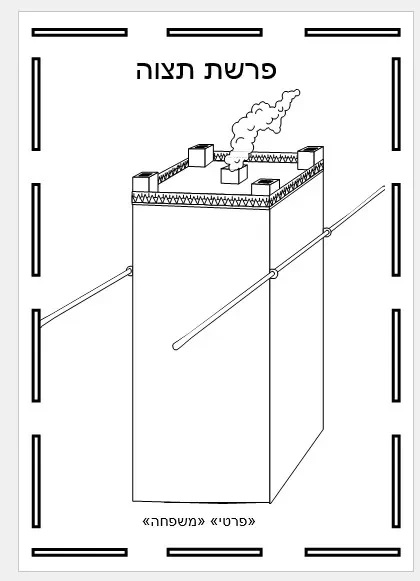 פרשת תצוה

«פרטי» «משפחה»