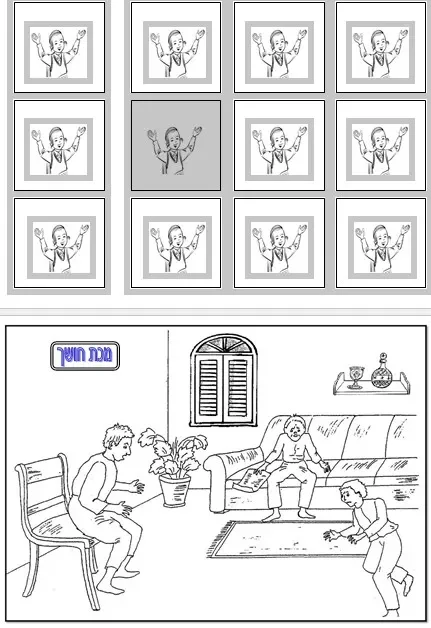 מכת חושך